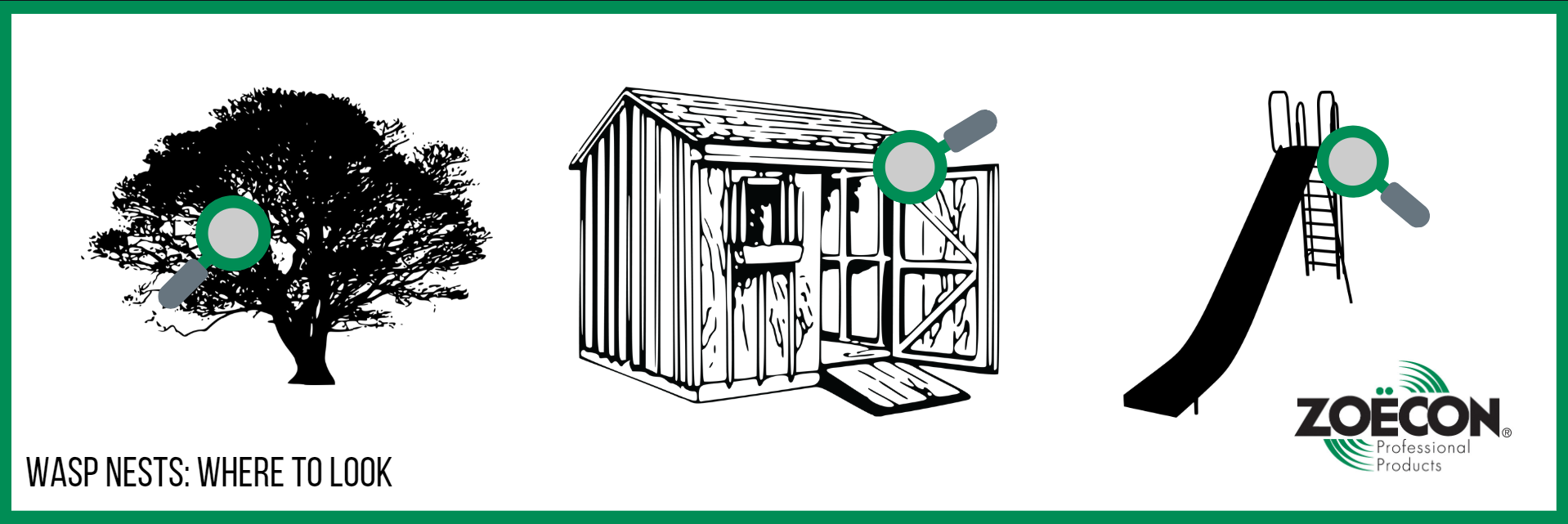 WASP NESTS: WHERE TO LOOK

ZOËCON®
Professional
Products