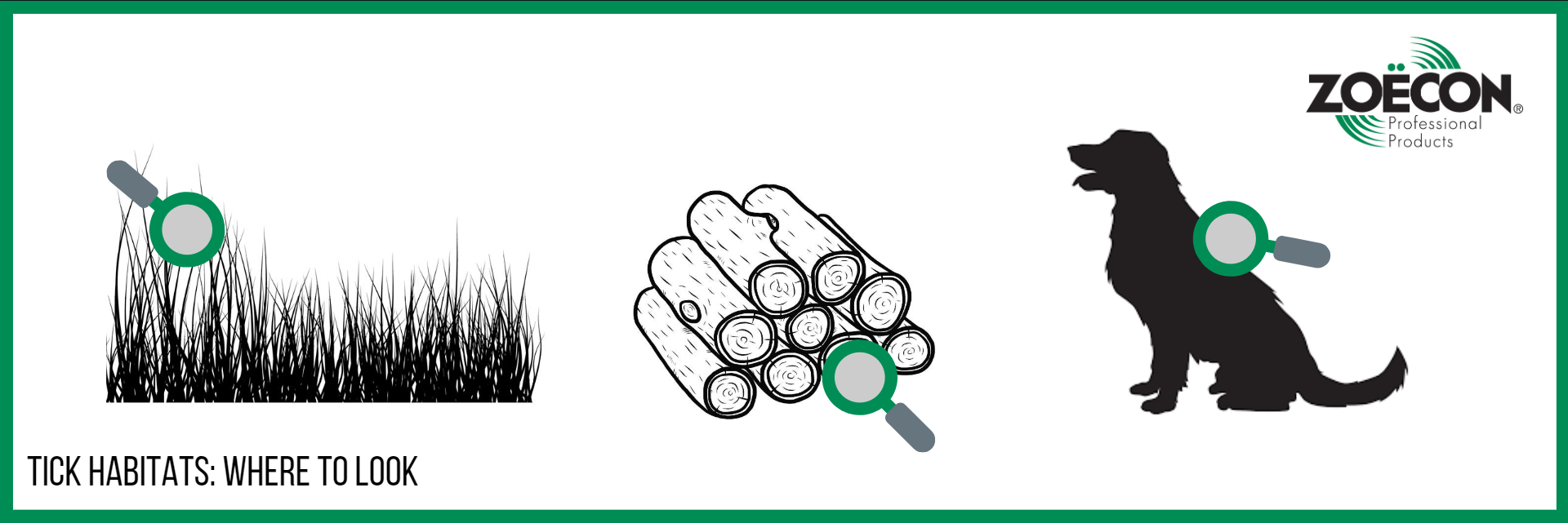 ZOËCON®
Professional
Products

TICK HABITATS: WHERE TO LOOK